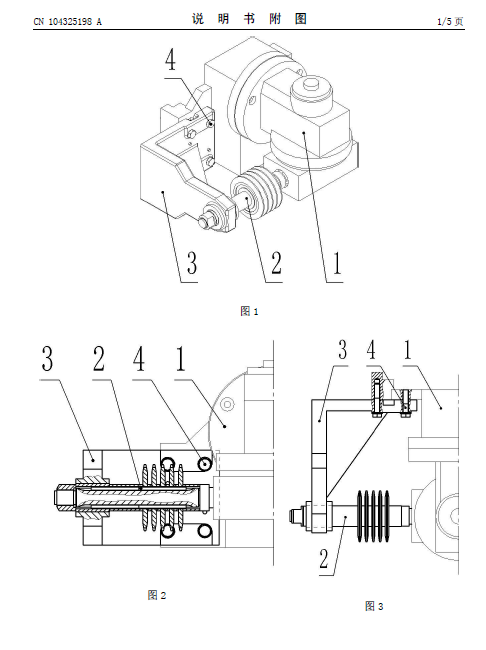 CN 104325198 A 说 明 书 附 图 1/5 页

4

3 2 1

图 1

3 2 4 1

图 2

3 4 1

2

图 3